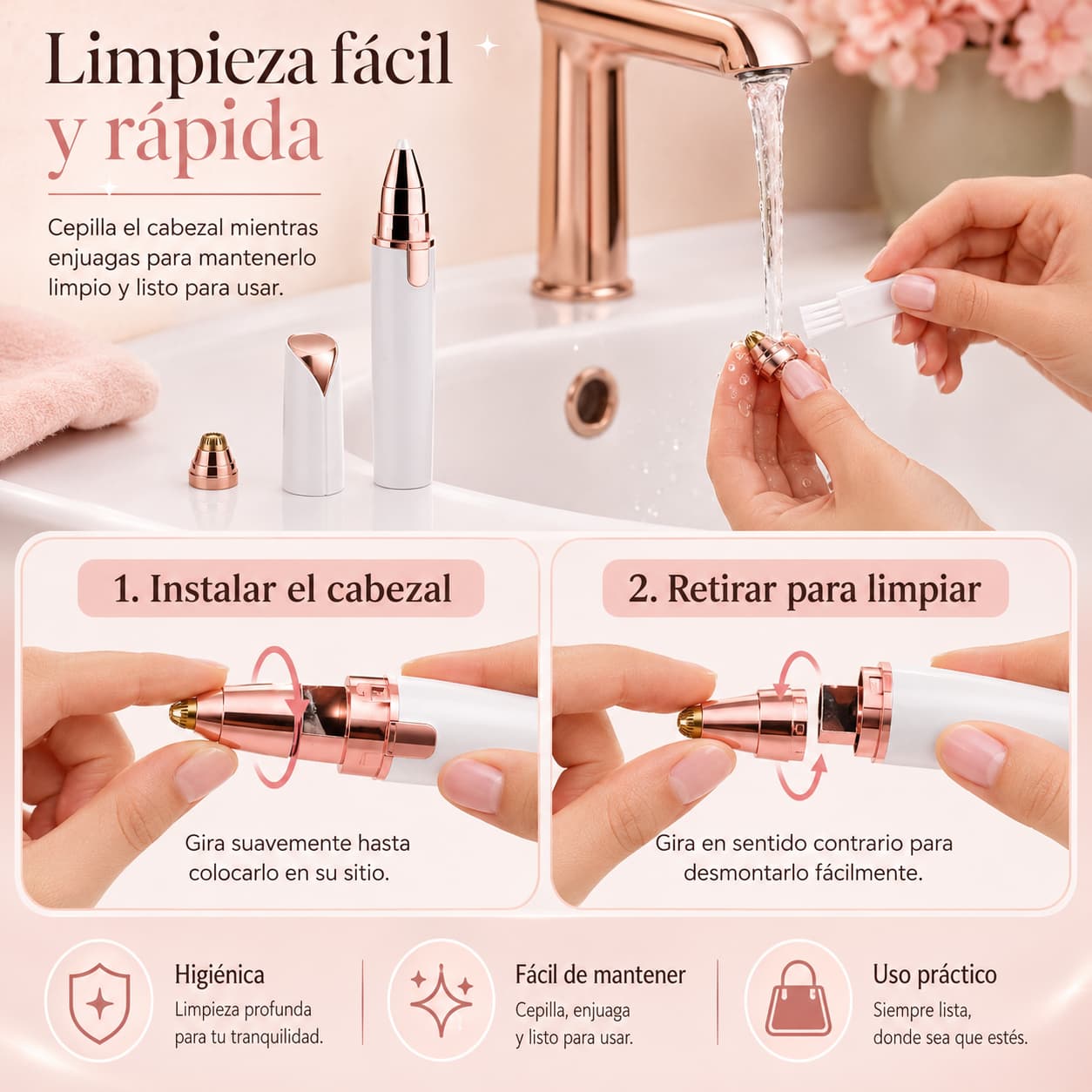 Limpieza fácil y rápida

Cepilla el cabezal mientras enjuagas para mantenerlo limpio y listo para usar.

1. Instalar el cabezal

Gira suavemente hasta colocarlo en su sitio.

2. Retirar para limpiar

Gira en sentido contrario para desmontarlo fácilmente.

Higiénica
Limpieza profunda para tu tranquilidad.

Fácil de mantener
Cepilla, enjuaga y listo para usar.

Uso práctico
Siempre lista, donde sea que estés.